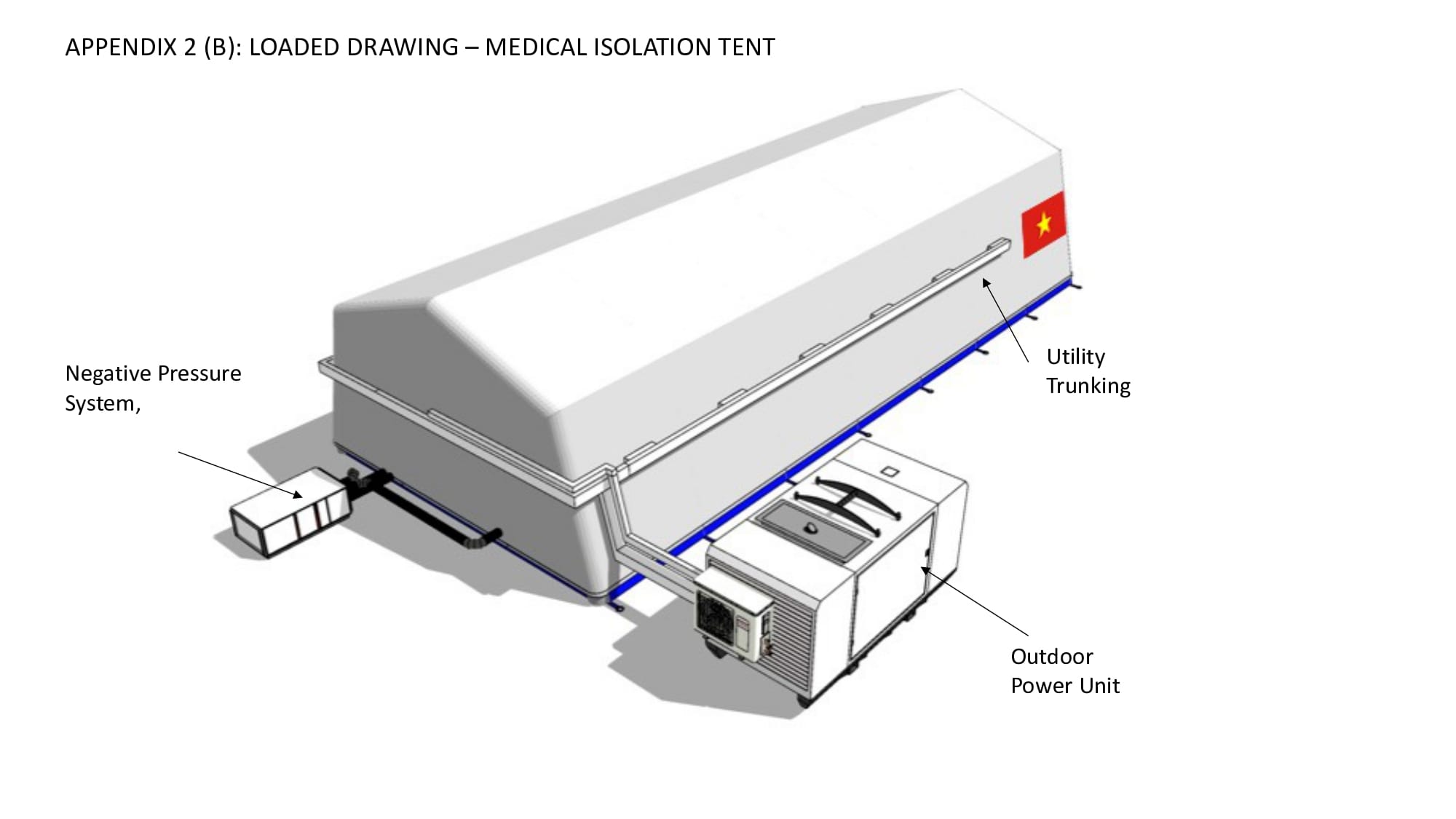 APPENDIX 2 (B): LOADED DRAWING – MEDICAL ISOLATION TENT

Negative Pressure System,

Utility Trunking

Outdoor Power Unit