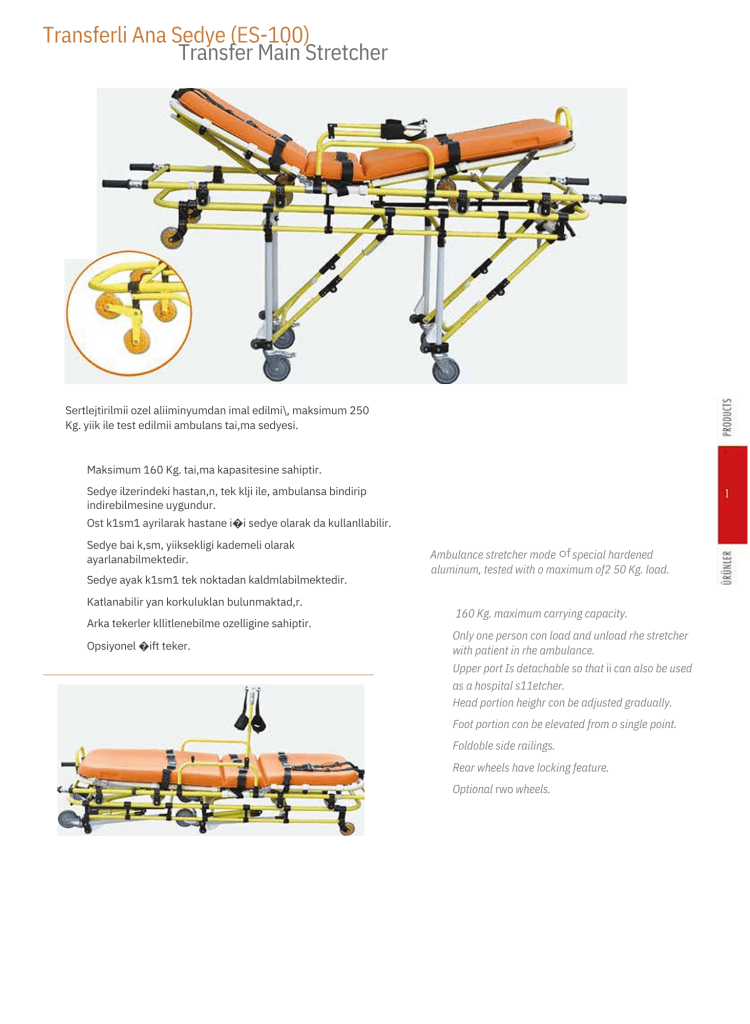 Transferli Ana Sedye (ES-100)
Transfer Main Stretcher

Sertlejtirilmii ozel aliiminyumdan imal edilmi\, maksimum 250 Kg. yiik ile test edilmii ambulans tai,ma sedyesi.

Maksimum 160 Kg. tai,ma kapasitesine sahiptir.

Sedye ilzerindeki hastan,n, tek klji ile, ambulansa bindirip indirebilmesine uygundur.

Ost k1sm1 ayrilarak hastane i�i sedye olarak da kullanllabilir.

Sedye bai k,sm, yiiksekligi kademeli olarak ayarlanabilmektedir.

Sedye ayak k1sm1 tek noktadan kaldmlabilmektedir.

Katlanabilir yan korkuluklan bulunmaktad,r.

Arka tekerler kllitlenebilme ozelligine sahiptir.

Opsiyonel �ift teker.

Ambulance stretcher mode of special hardened aluminum, tested with o maximum of2 50 Kg. load.

160 Kg. maximum carrying capacity.

Only one person con load and unload rhe stretcher with patient in rhe ambulance.

Upper port Is detachable so that ii can also be used as a hospital s11etcher.

Head portion heighr con be adjusted gradually.

Foot portion con be elevated from o single point.

Foldoble side railings.

Rear wheels have locking feature.

Optional rwo wheels.

PRODUCTS

1

ÜRÜNLER